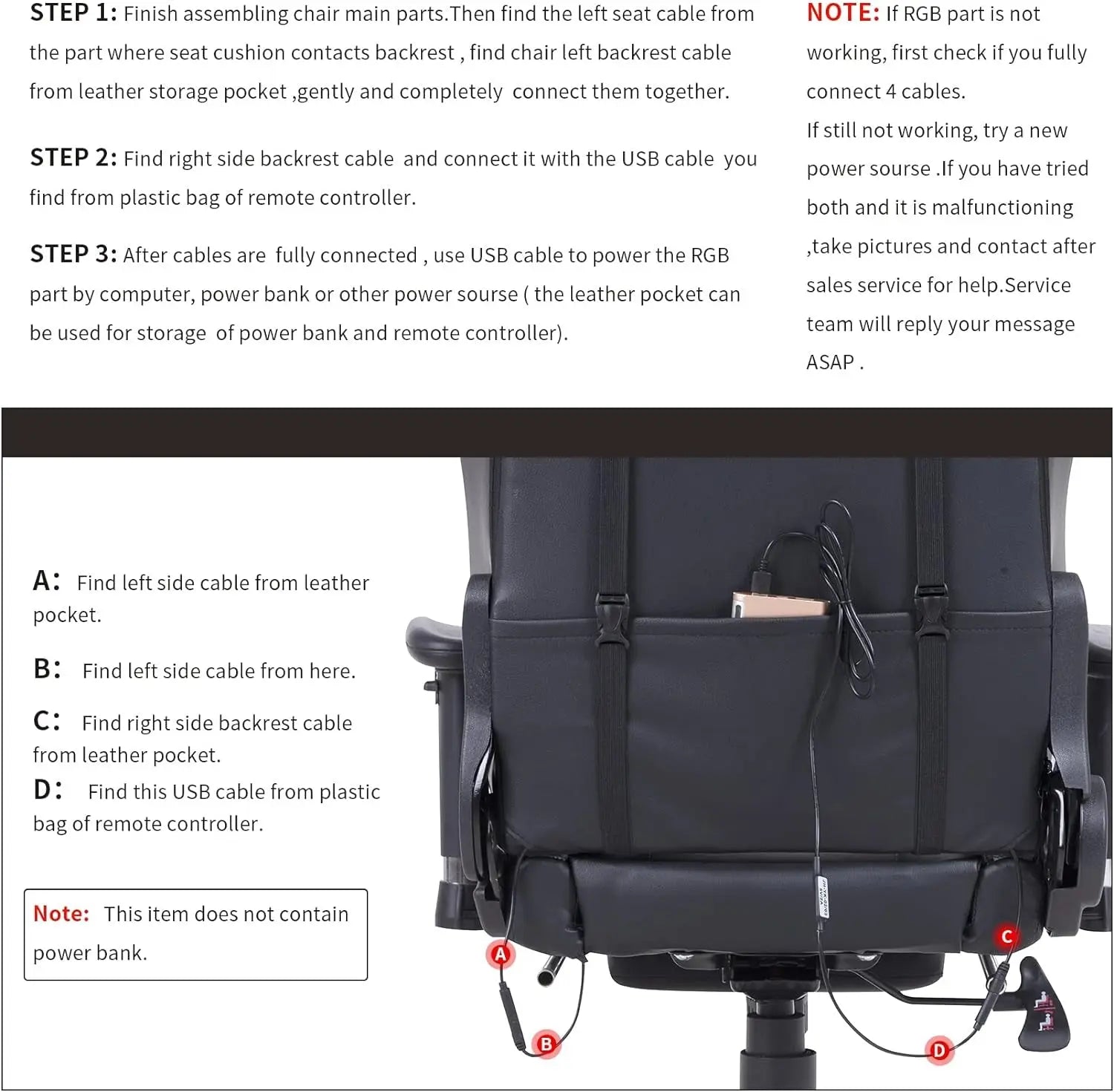 STEP 1: Finish assembling chair main parts.Then find the left seat cable from the part where seat cushion contacts backrest , find chair left backrest cable from leather storage pocket ,gently and completely connect them together.

STEP 2: Find right side backrest cable and connect it with the USB cable you find from plastic bag of remote controller.

STEP 3: After cables are fully connected , use USB cable to power the RGB part by computer, power bank or other power sourse ( the leather pocket can be used for storage of power bank and remote controller).

NOTE: If RGB part is not working, first check if you fully connect 4 cables.
If still not working, try a new power sourse .If you have tried both and it is malfunctioning ,take pictures and contact after sales service for help.Service team will reply your message ASAP .

A: Find left side cable from leather pocket.

B: Find left side cable from here.

C: Find right side backrest cable from leather pocket.

D: Find this USB cable from plastic bag of remote controller.

Note: This item does not contain power bank.

A

B

C

D