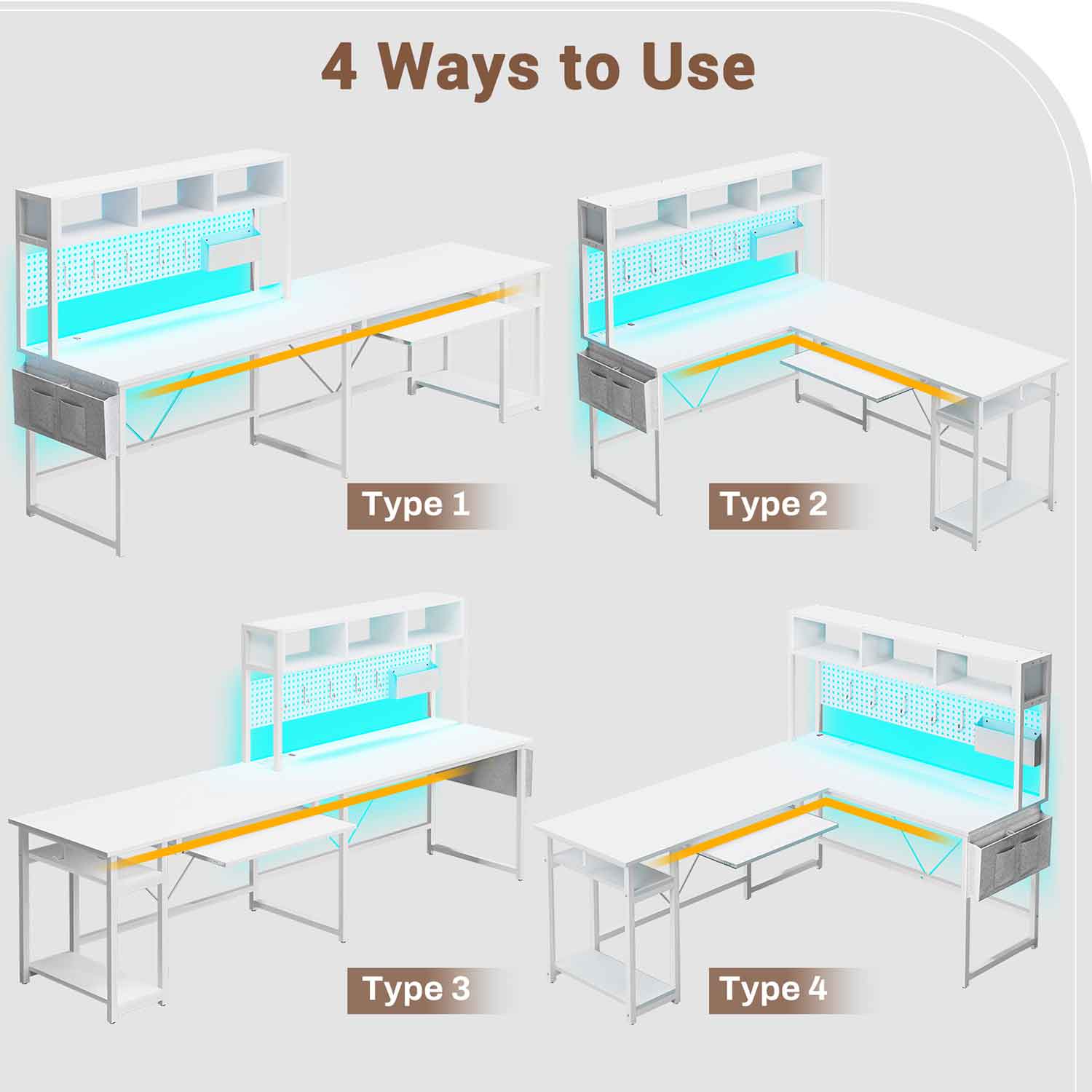 4 Ways to Use

Type 1

Type 2

Type 3

Type 4